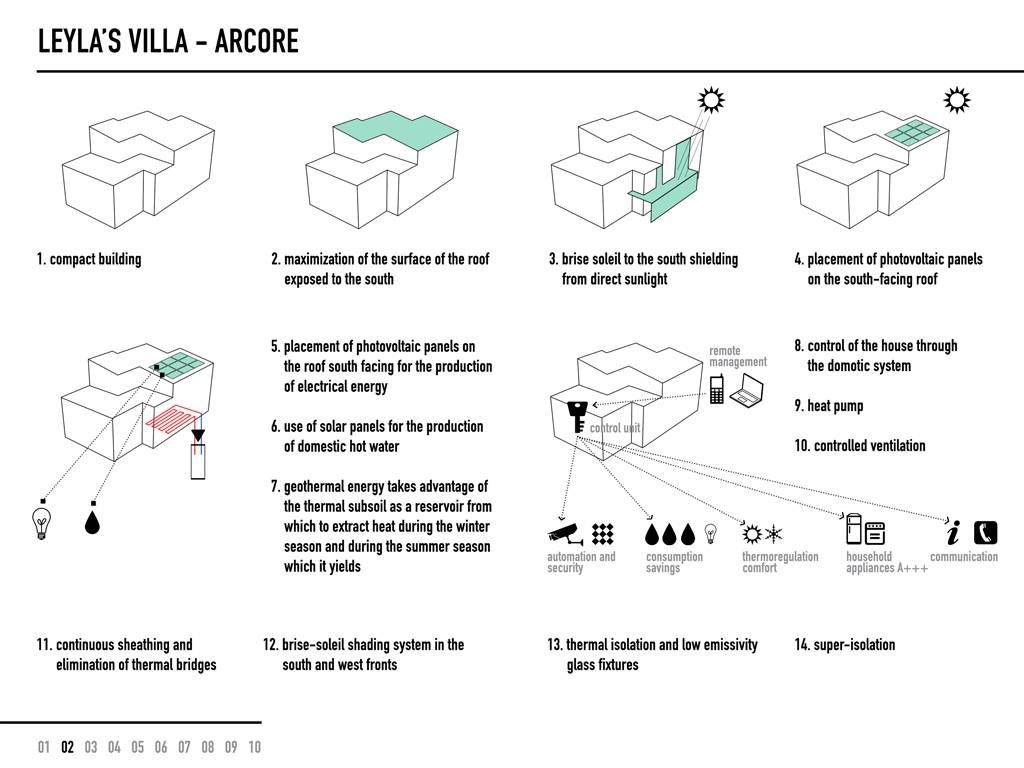 LEYLA'S VILLA - ARCORE

1. compact building

2. maximization of the surface of the roof exposed to the south

3. brise soleil to the south shielding from direct sunlight

4. placement of photovoltaic panels on the south-facing roof

5. placement of photovoltaic panels on the roof south facing for the production of electrical energy

6. use of solar panels for the production of domestic hot water

7. geothermal energy takes advantage of the thermal subsoil as a reservoir from which to extract heat during the winter season and during the summer season which it yields

remote management

control unit

automation and security

consumption savings

thermoregulation comfort

household appliances A+++

communication

8. control of the house through the domotic system

9. heat pump

10. controlled ventilation

11. continuous sheathing and elimination of thermal bridges

12. brise-soleil shading system in the south and west fronts

13. thermal isolation and low emissivity glass fixtures

14. super-isolation

01 02 03 04 05 06 07 08 09 10